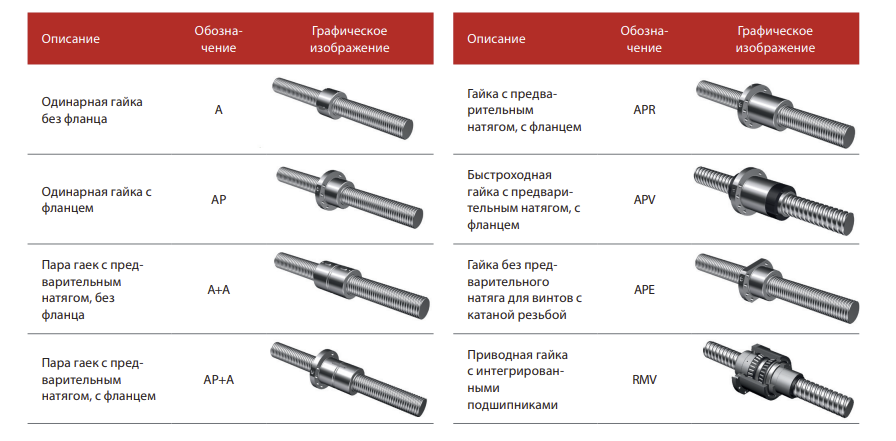 | Описание | Обозначение | Графическое изображение |
|---|---|---|
| Одинарная гайка без фланца | A | |
| Одинарная гайка с фланцем | AP | |
| Пара гаек с предварительным натягом, без фланца | A+A | |
| Пара гаек с предварительным натягом, с фланцем | AP+A | |

| Описание | Обозначение | Графическое изображение |
|---|---|---|
| Гайка с предварительным натягом, с фланцем | APR | |
| Быстроходная гайка с предварительным натягом, с фланцем | APV | |
| Гайка без предварительного натяга для винтов с катаной резьбой | APE | |
| Приводная гайка с интегрированными подшипниками | RMV | |