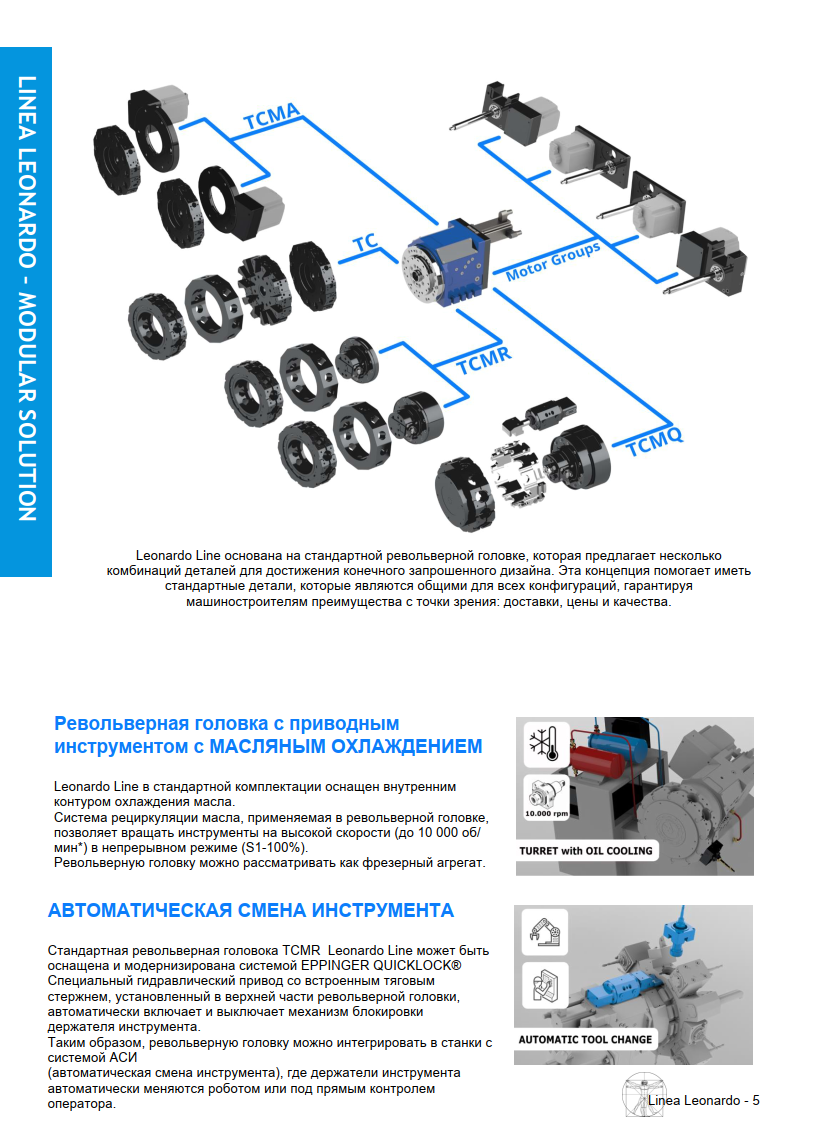 LINEA LEONARDO - MODULAR SOLUTION

TCMA

TC

Motor Groups

TCMR

TCMQ

Leonardo Line основана на стандартной револьверной головке, которая предлагает несколько комбинаций деталей для достижения конечного запрошенного дизайна. Эта концепция помогает иметь стандартные детали, которые являются общими для всех конфигураций, гарантируя машиностроителям преимущества с точки зрения: доставки, цены и качества.

Револьверная головка с приводным инструментом с МАСЛЯНЫМ ОХЛАЖДЕНИЕМ

Leonardo Line в стандартной комплектации оснащен внутренним контуром охлаждения масла.
Система рециркуляции масла, применяемая в револьверной головке, позволяет вращать инструменты на высокой скорости (до 10 000 об/мин*) в непрерывном режиме (S1-100%).
Револьверную головку можно рассматривать как фрезерный агрегат.

10.000 rpm

TURRET with OIL COOLING

АВТОМАТИЧЕСКАЯ СМЕНА ИНСТРУМЕНТА

Стандартная револьверная головка TCMR Leonardo Line может быть оснащена и модернизирована системой EPPINGER QUICKLOCK®
Специальный гидравлический привод со встроенным тяговым стержнем, установленный в верхней части револьверной головки, автоматически включает и выключает механизм блокировки держателя инструмента.
Таким образом, револьверную головку можно интегрировать в станки с системой АСИ
(автоматическая смена инструмента), где держатели инструмента автоматически меняются роботом или под прямым контролем оператора.

AUTOMATIC TOOL CHANGE

Linea Leonardo - 5