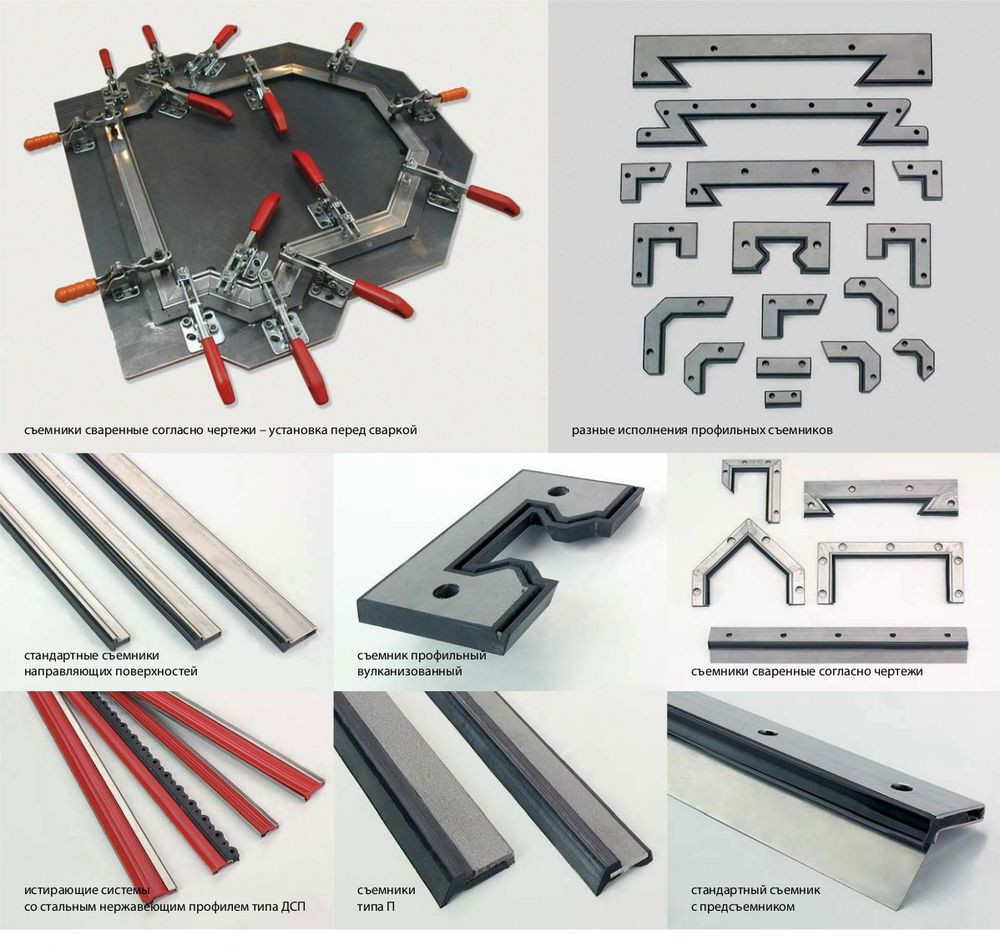 съемники сваренные согласно чертежи – установка перед сваркой

разные исполнения профильных съемников

стандартные съемники направляющих поверхностей

съемник профильный вулканизованный

съемники сваренные согласно чертежи

истирающие системы со стальным нержавеющим профилем типа ДСП

съемники типа П

стандартный съемник с предсъемником