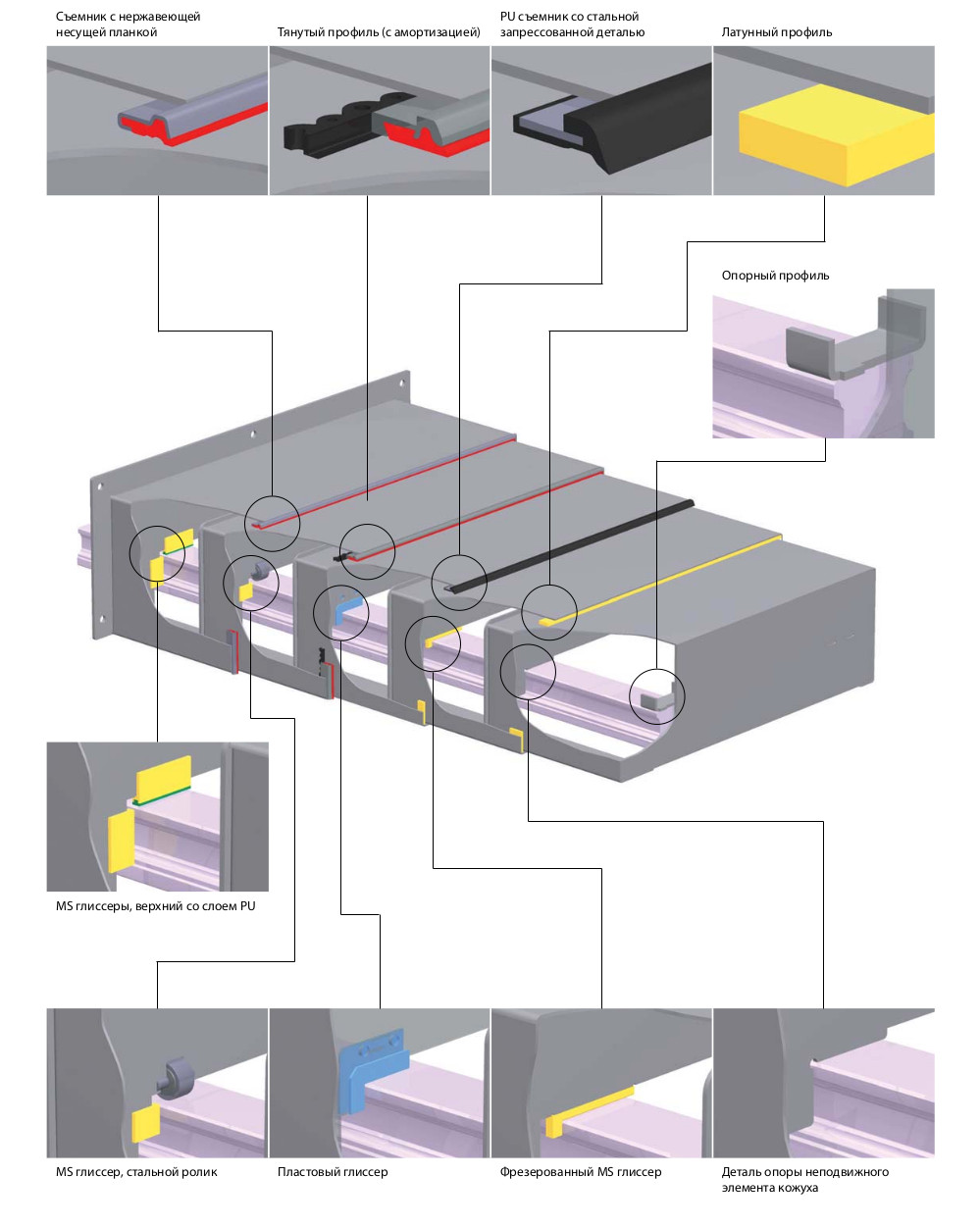 Съемник с нержавеющей несущей планкой

Тянутый профиль (с амортизацией)

PU съемник со стальной запрессованной деталью

Латунный профиль

Опорный профиль

MS глиссеры, верхний со слоем PU

MS глиссер, стальной ролик

Пластовый глиссер

Фрезерованный MS глиссер

Деталь опоры неподвижного элемента кожуха